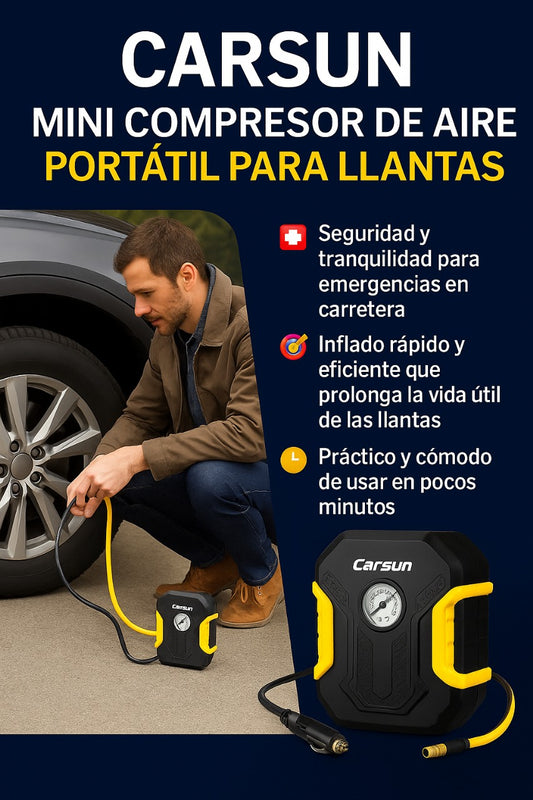 CARSUN

MINI COMPRESOR DE AIRE
PORTÁTIL PARA LLANTAS

Seguridad y tranquilidad para emergencias en carretera

Inflado rápido y eficiente que prolonga la vida útil de las llantas

Práctico y cómodo de usar en pocos minutos

Carsun

Carsun